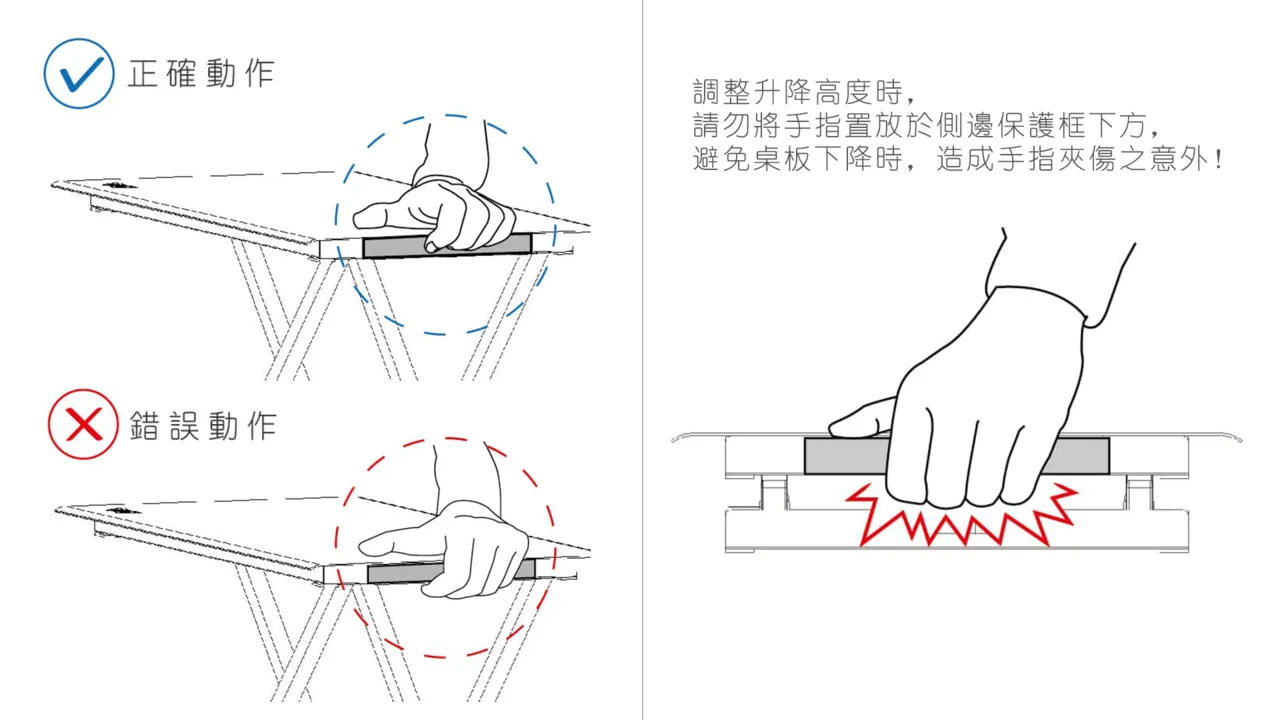 正確動作

錯誤動作

調整升降高度時，
請勿將手指置放於側邊保護框下方，
避免桌板下降時，造成手指夾傷之意外！